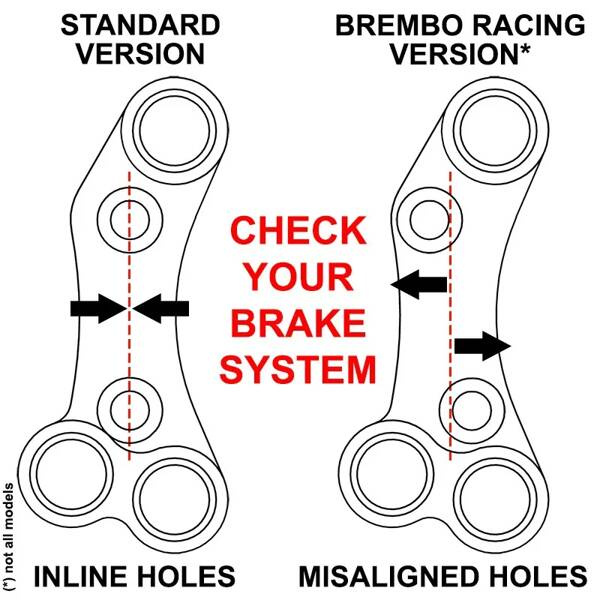 STANDARD VERSION

BREMBO RACING VERSION*

CHECK YOUR BRAKE SYSTEM

(*) not all models

INLINE HOLES

MISALIGNED HOLES