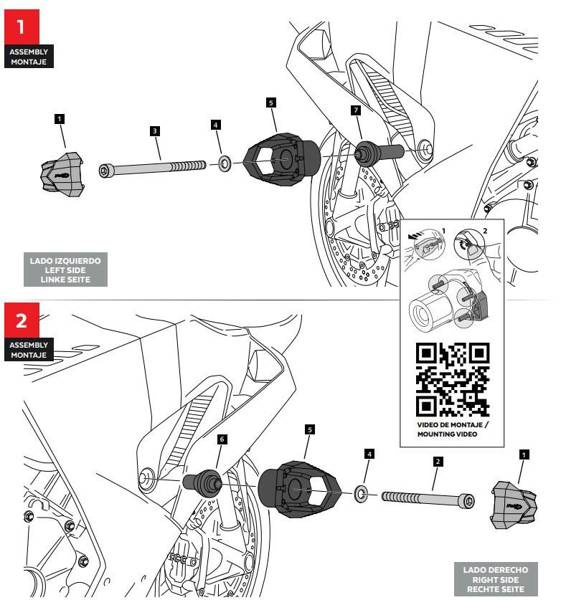 1
ASSEMBLY
MONTAJE

1
3
4
5
7

LADO IZQUIERDO
LEFT SIDE
LINKE SEITE

1
2

VIDEO DE MONTAJE /
MOUNTING VIDEO

2
ASSEMBLY
MONTAJE

6
5
4
2
1

LADO DERECHO
RIGHT SIDE
RECHTE SEITE