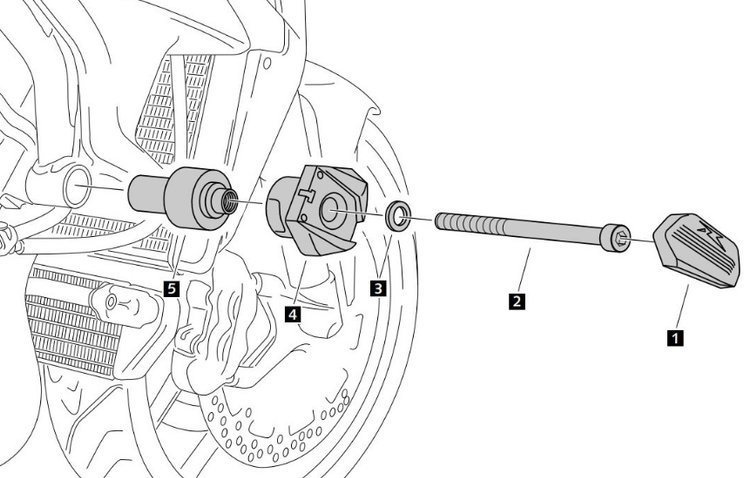 5
4
3
2
1