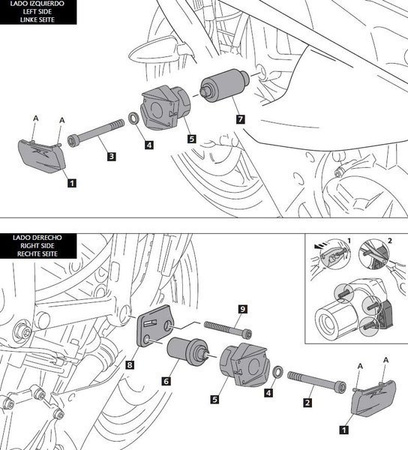 LADO IZQUIERDO
LEFT SIDE
LINKE SEITE

A
A
1
3
4
5
7

LADO DERECHO
RIGHT SIDE
RECHTE SEITE

1
2

9
8
6
5
4
2
A
A
1