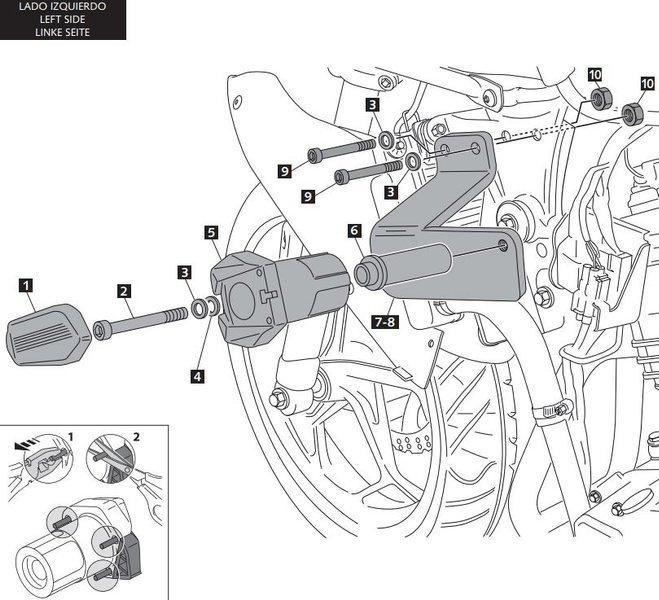 LADO IZQUIERDO
LEFT SIDE
LINKE SEITE

10
10
3
9
9
3
5
6
3
1
2
7-8
4
1
2