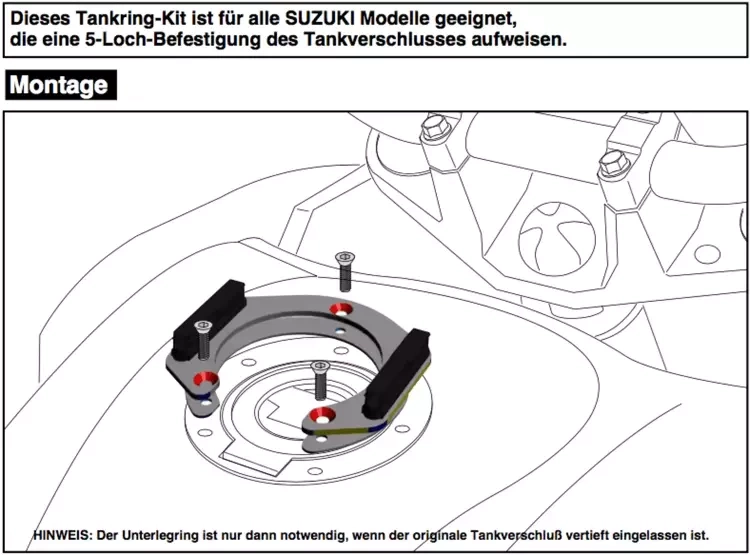 Dieses Tankring-Kit ist für alle SUZUKI Modelle geeignet, die eine 5-Loch-Befestigung des Tankverschlusses aufweisen.

Montage

HINWEIS: Der Unterlegring ist nur dann notwendig, wenn der originale Tankverschluß vertieft eingelassen ist.