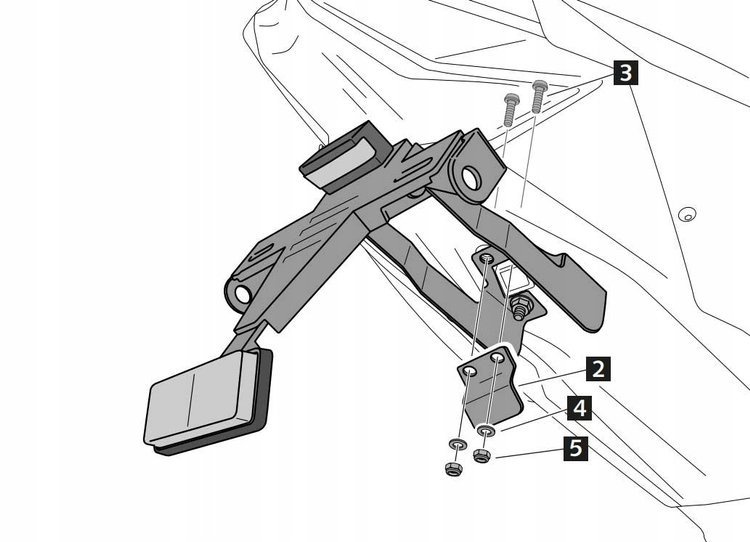 3
2
4
5