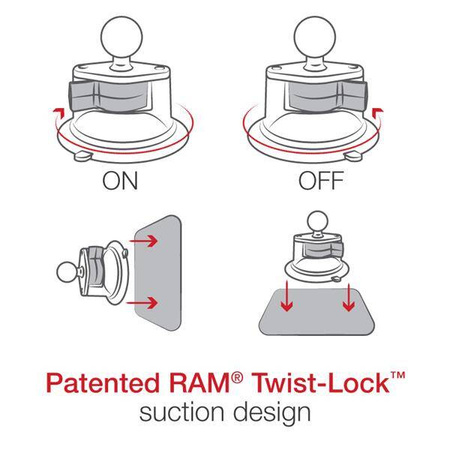 ON

OFF

Patented RAM® Twist-Lock™
suction design