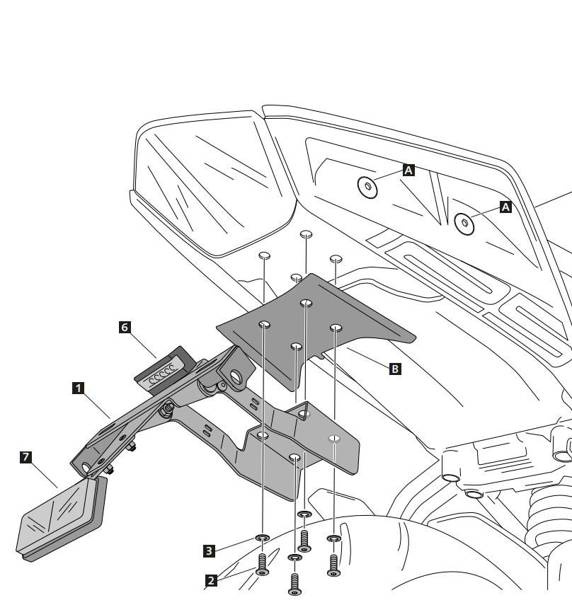 A
A
6
B
1
7
3
2