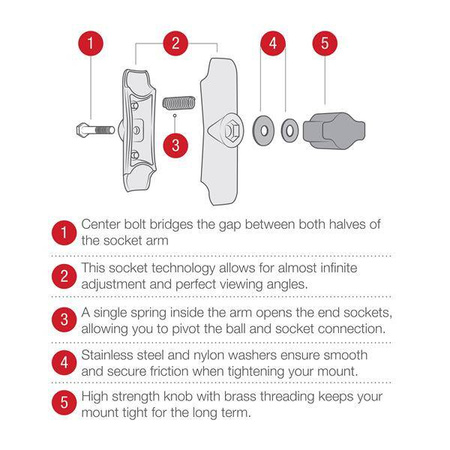 1 2 4 5

3

1 Center bolt bridges the gap between both halves of the socket arm

2 This socket technology allows for almost infinite adjustment and perfect viewing angles.

3 A single spring inside the arm opens the end sockets, allowing you to pivot the ball and socket connection.

4 Stainless steel and nylon washers ensure smooth and secure friction when tightening your mount.

5 High strength knob with brass threading keeps your mount tight for the long term.