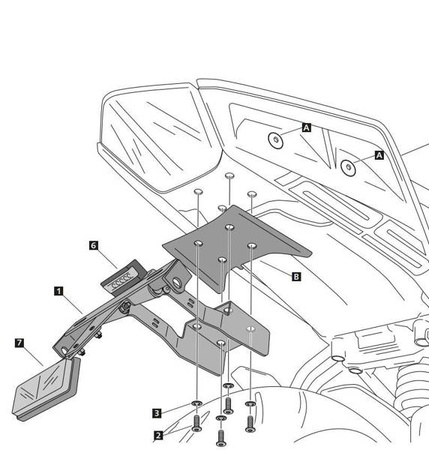 A
A
6
B
1
7
3
2