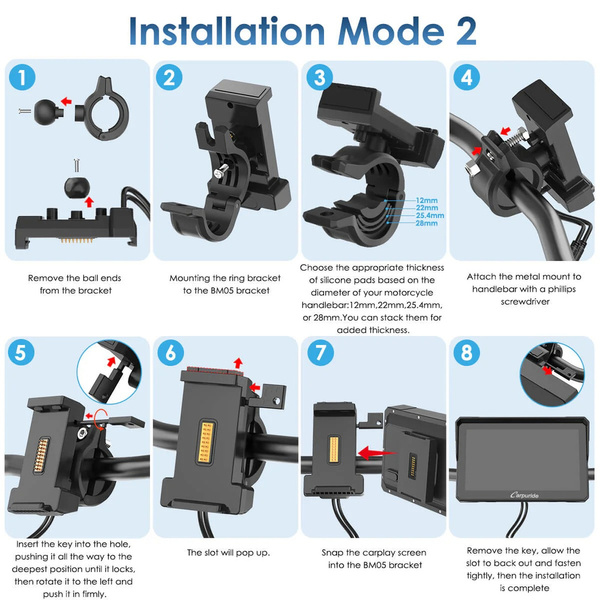 Installation Mode 2

1

Remove the ball ends from the bracket

2

Mounting the ring bracket to the BM05 bracket

3

12mm
22mm
25.4mm
28mm

Choose the appropriate thickness of silicone pads based on the diameter of your motorcycle handlebar:12mm,22mm,25.4mm, or 28mm.You can stack them for added thickness.

4

Attach the metal mount to handlebar with a phillips screwdriver

5

Insert the key into the hole, pushing it all the way to the deepest position until it locks, then rotate it to the left and push it in firmly.

6

The slot will pop up.

7

Snap the carplay screen into the BM05 bracket

8

Carpuride

Remove the key, allow the slot to back out and fasten tightly, then the installation is complete