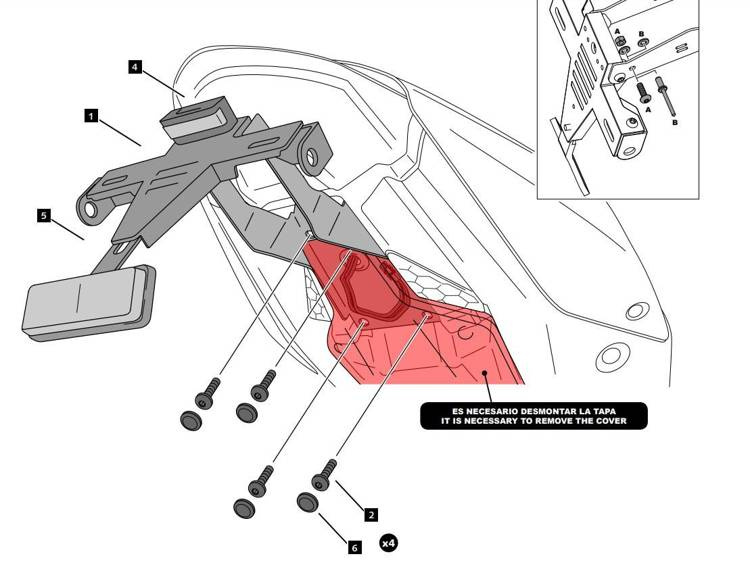 4

1

5

A
B
A
B

ES NECESARIO DESMONTAR LA TAPA
IT IS NECESSARY TO REMOVE THE COVER

2

6

x4