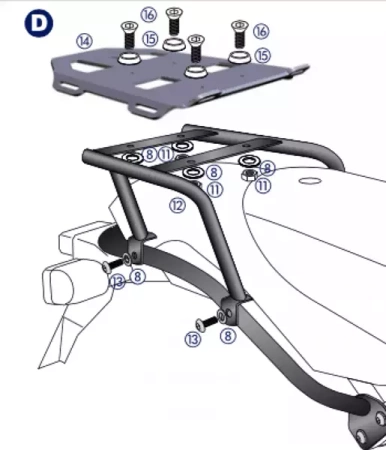 D

16
14
15
16
15

8
11
8
8
11
11
12

13
8
13
8