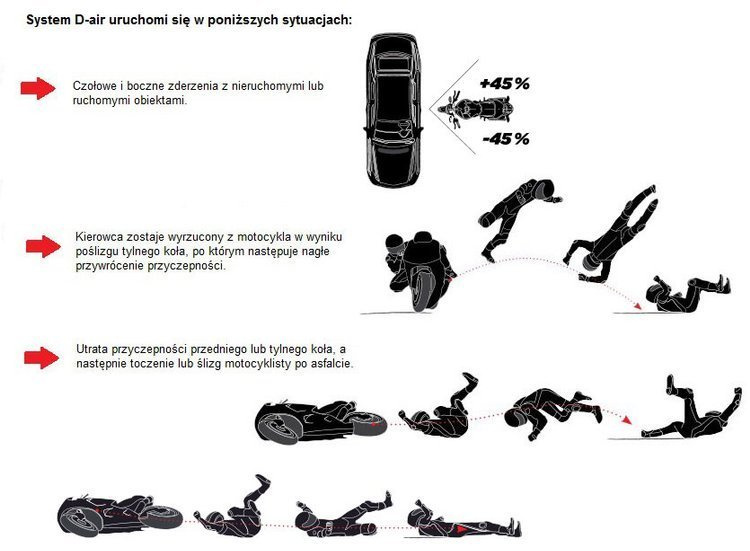 System D-air uruchomi się w poniższych sytuacjach:

Czołowe i boczne zderzenia z nieruchomymi lub ruchomymi obiektami.

+45%

-45%

Kierowca zostaje wyrzucony z motocykla w wyniku poślizgu tylnego koła, po którym następuje nagłe przywrócenie przyczepności.

Utrata przyczepności przedniego lub tylnego koła, a następnie toczenie lub ślizg motocyklisty po asfalcie.